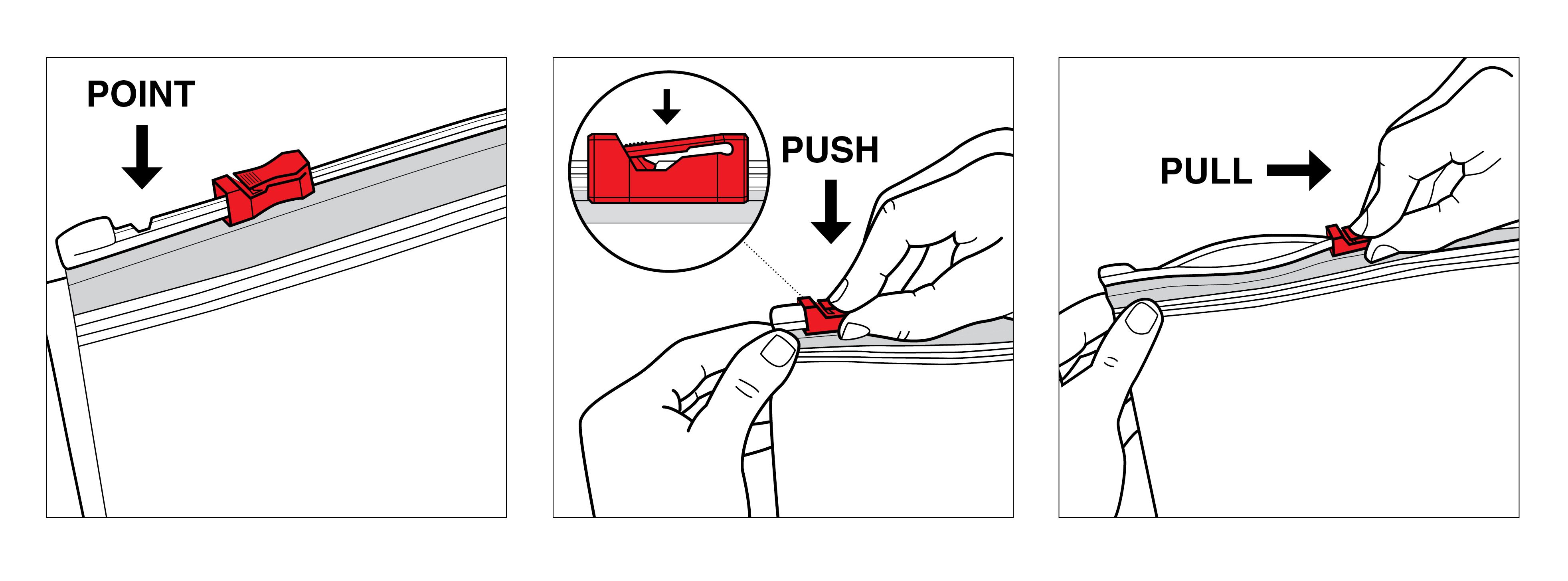 POINT

PUSH

PULL